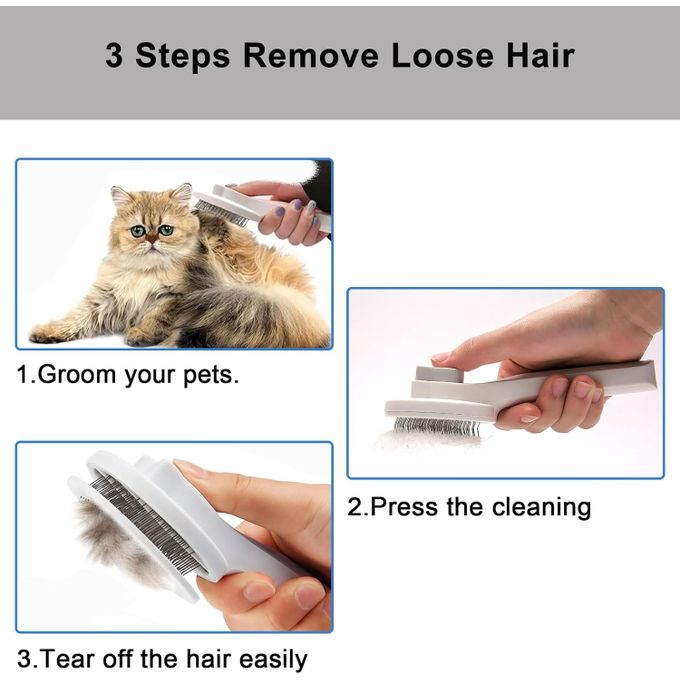 3 Steps Remove Loose Hair

1.Groom your pets.

2.Press the cleaning

3.Tear off the hair easily