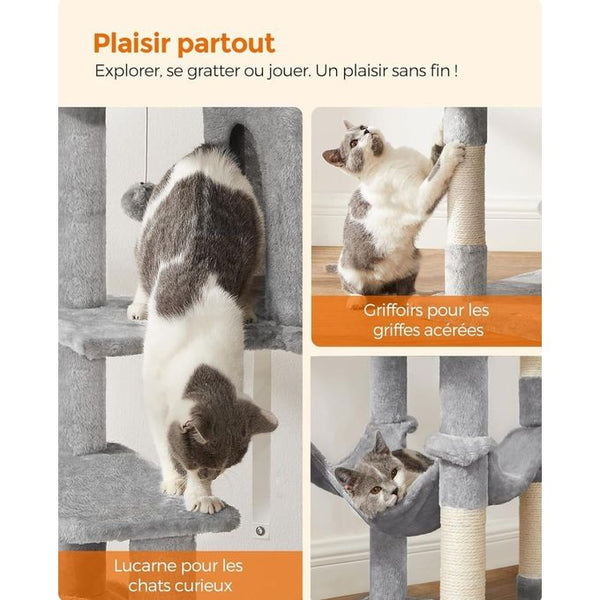 Plaisir partout
Explorer, se gratter ou jouer. Un plaisir sans fin !

Griffoirs pour les griffes acérées

Lucarne pour les chats curieux