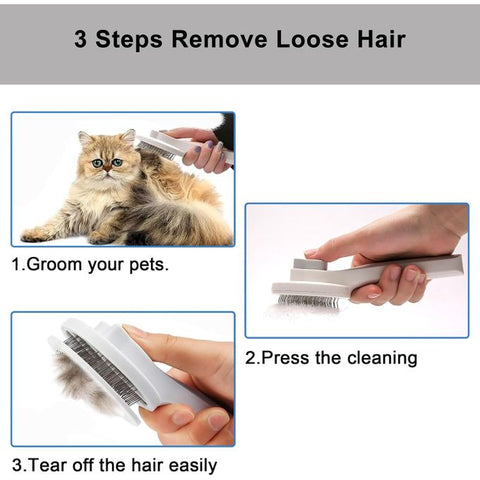 3 Steps Remove Loose Hair

1.Groom your pets.

2.Press the cleaning

3.Tear off the hair easily